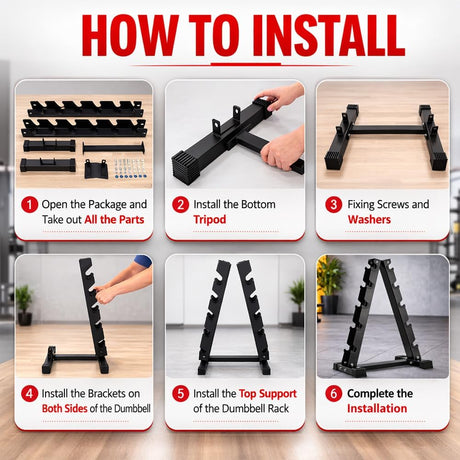 HOW TO INSTALL

1 Open the Package and Take out All the Parts

2 Install the Bottom Tripod

3 Fixing Screws and Washers

4 Install the Brackets on Both Sides of the Dumbbell

5 Install the Top Support of the Dumbbell Rack

6 Complete the Installation