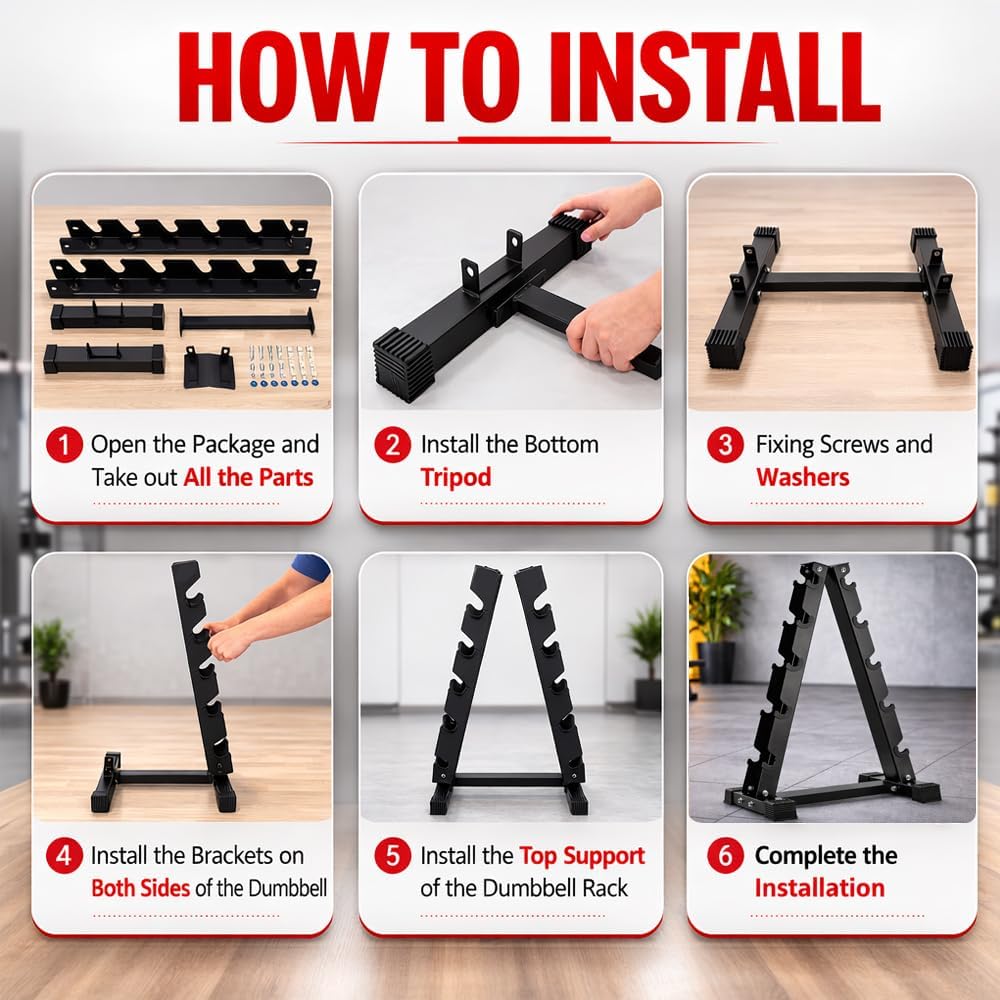 HOW TO INSTALL

1 Open the Package and Take out All the Parts

2 Install the Bottom Tripod

3 Fixing Screws and Washers

4 Install the Brackets on Both Sides of the Dumbbell

5 Install the Top Support of the Dumbbell Rack

6 Complete the Installation