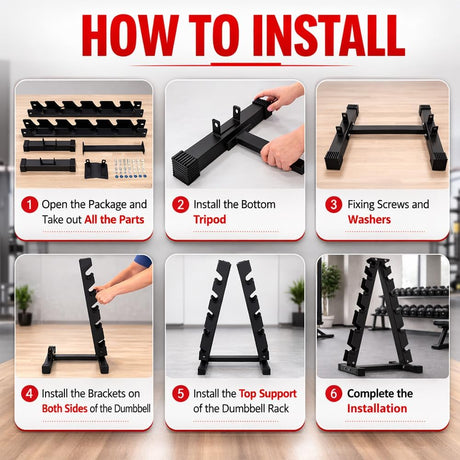 HOW TO INSTALL

1 Open the Package and Take out All the Parts

2 Install the Bottom Tripod

3 Fixing Screws and Washers

4 Install the Brackets on Both Sides of the Dumbbell

5 Install the Top Support of the Dumbbell Rack

6 Complete the Installation