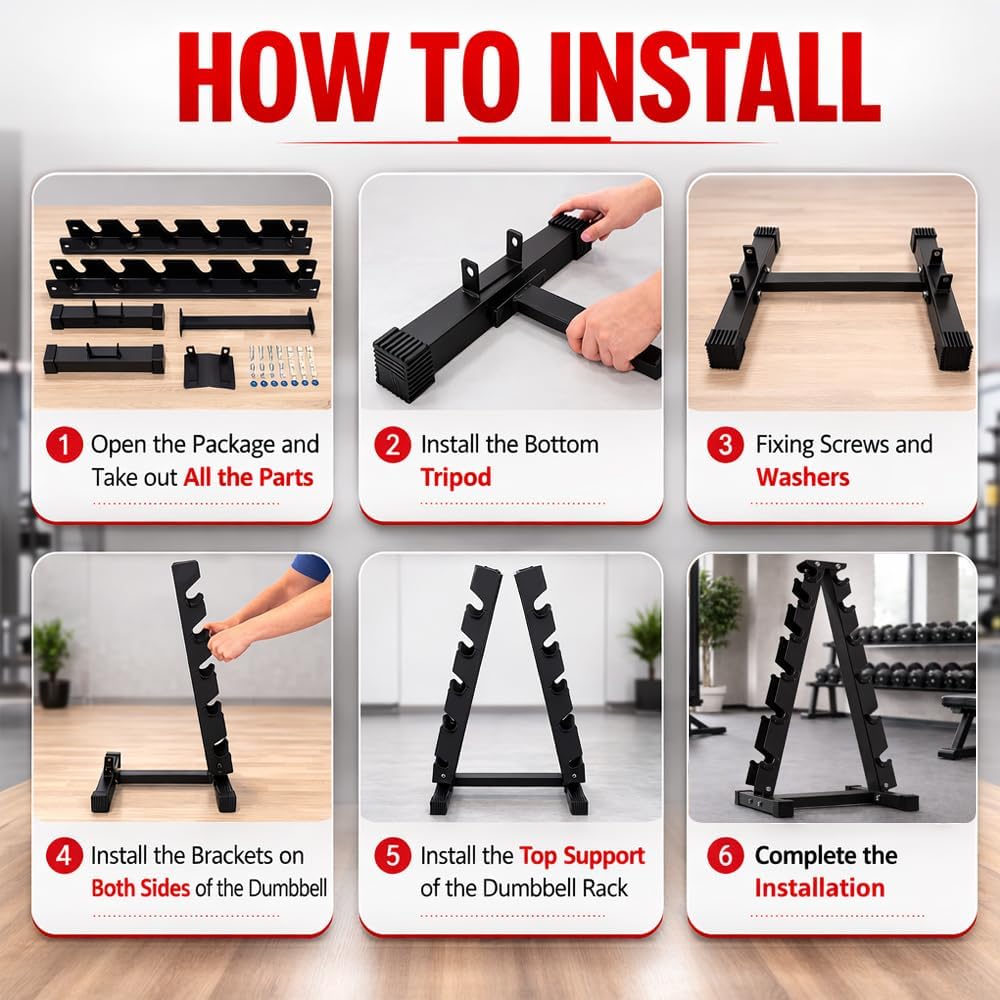 HOW TO INSTALL

1 Open the Package and Take out All the Parts

2 Install the Bottom Tripod

3 Fixing Screws and Washers

4 Install the Brackets on Both Sides of the Dumbbell

5 Install the Top Support of the Dumbbell Rack

6 Complete the Installation