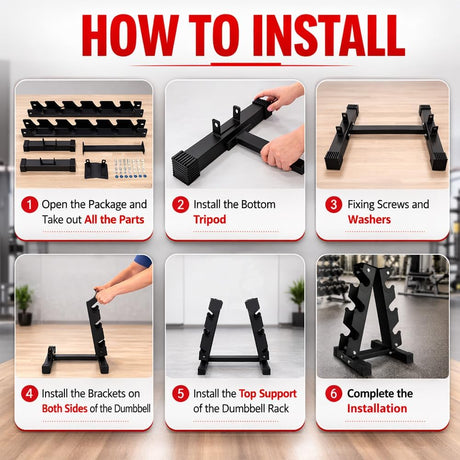 HOW TO INSTALL

1 Open the Package and Take out All the Parts

2 Install the Bottom Tripod

3 Fixing Screws and Washers

4 Install the Brackets on Both Sides of the Dumbbell

5 Install the Top Support of the Dumbbell Rack

6 Complete the Installation