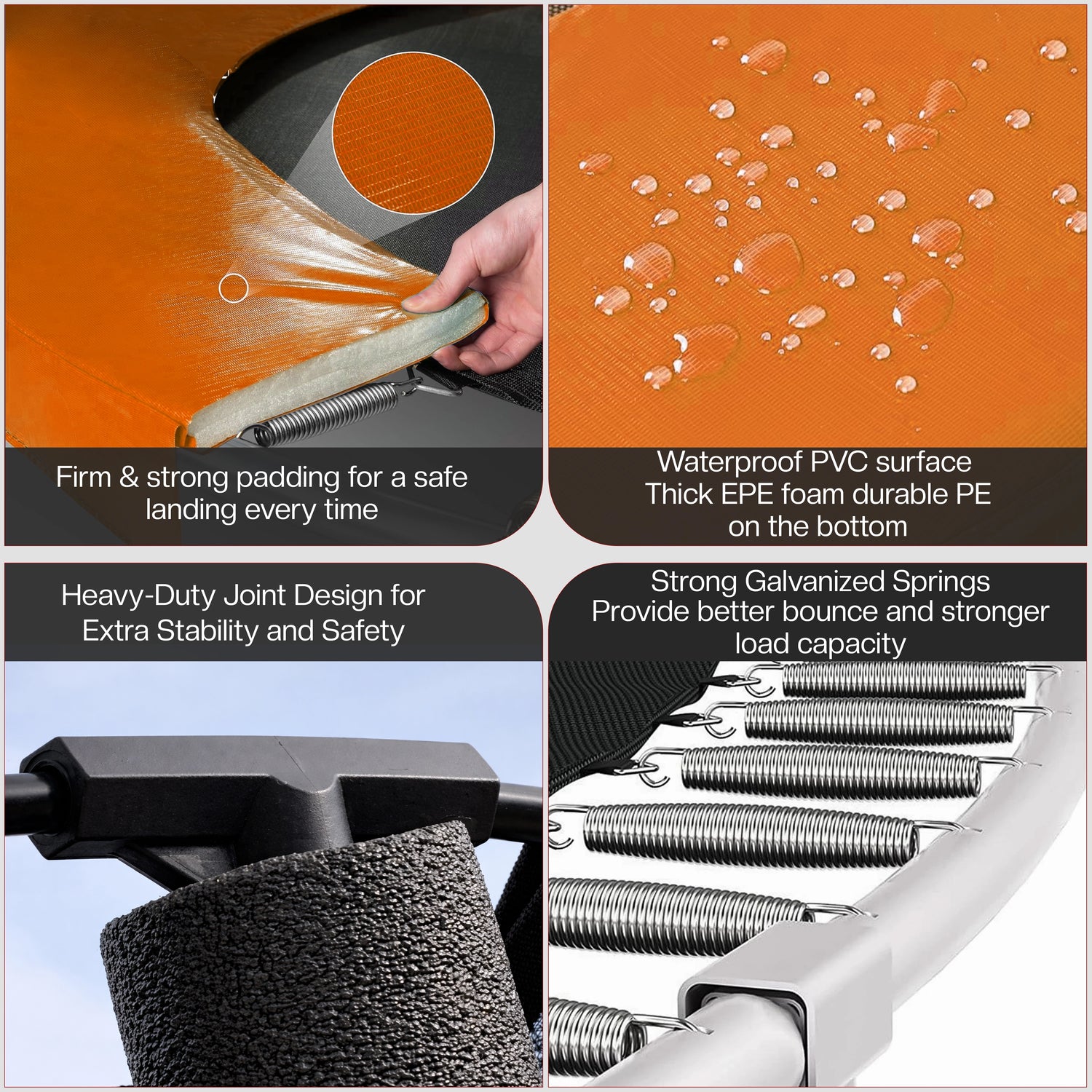 Firm & strong padding for a safe landing every time

Waterproof PVC surface
Thick EPE foam durable PE
on the bottom

Heavy-Duty Joint Design for Extra Stability and Safety

Strong Galvanized Springs
Provide better bounce and stronger load capacity