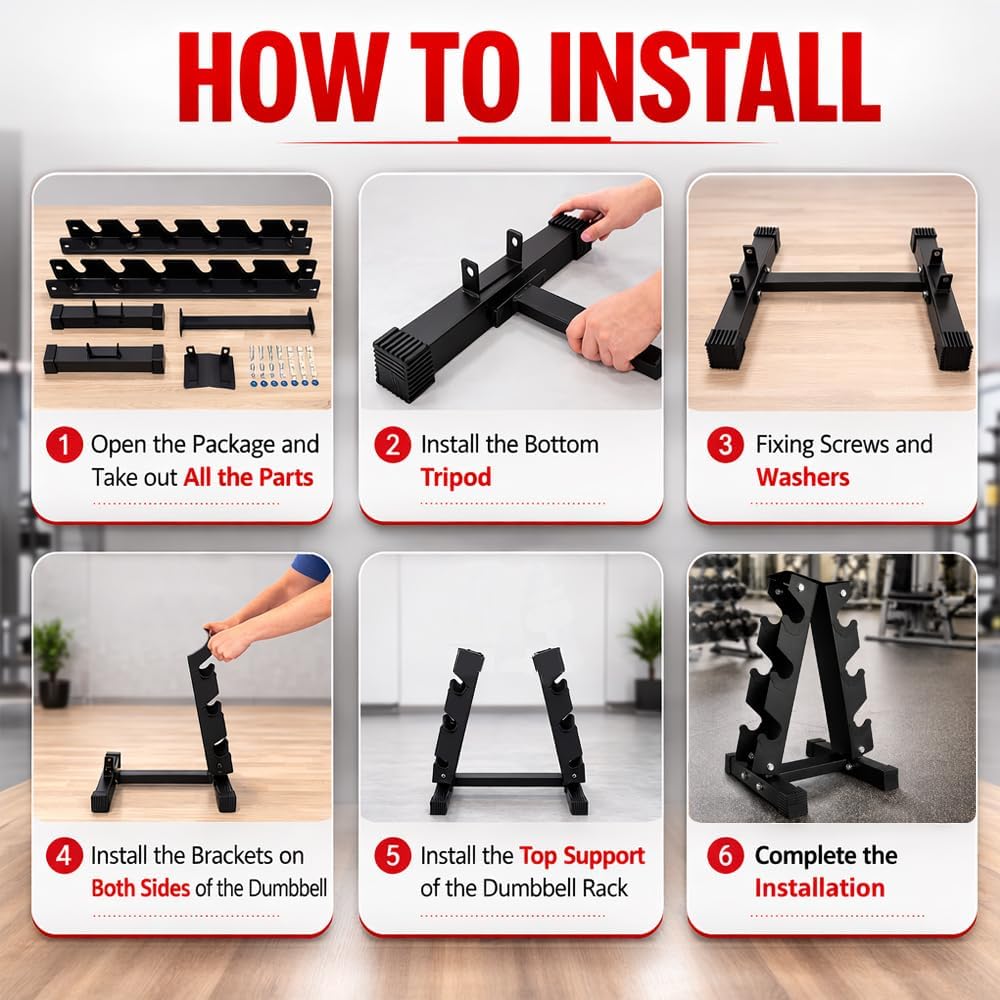 HOW TO INSTALL

1 Open the Package and Take out All the Parts

2 Install the Bottom Tripod

3 Fixing Screws and Washers

4 Install the Brackets on Both Sides of the Dumbbell

5 Install the Top Support of the Dumbbell Rack

6 Complete the Installation