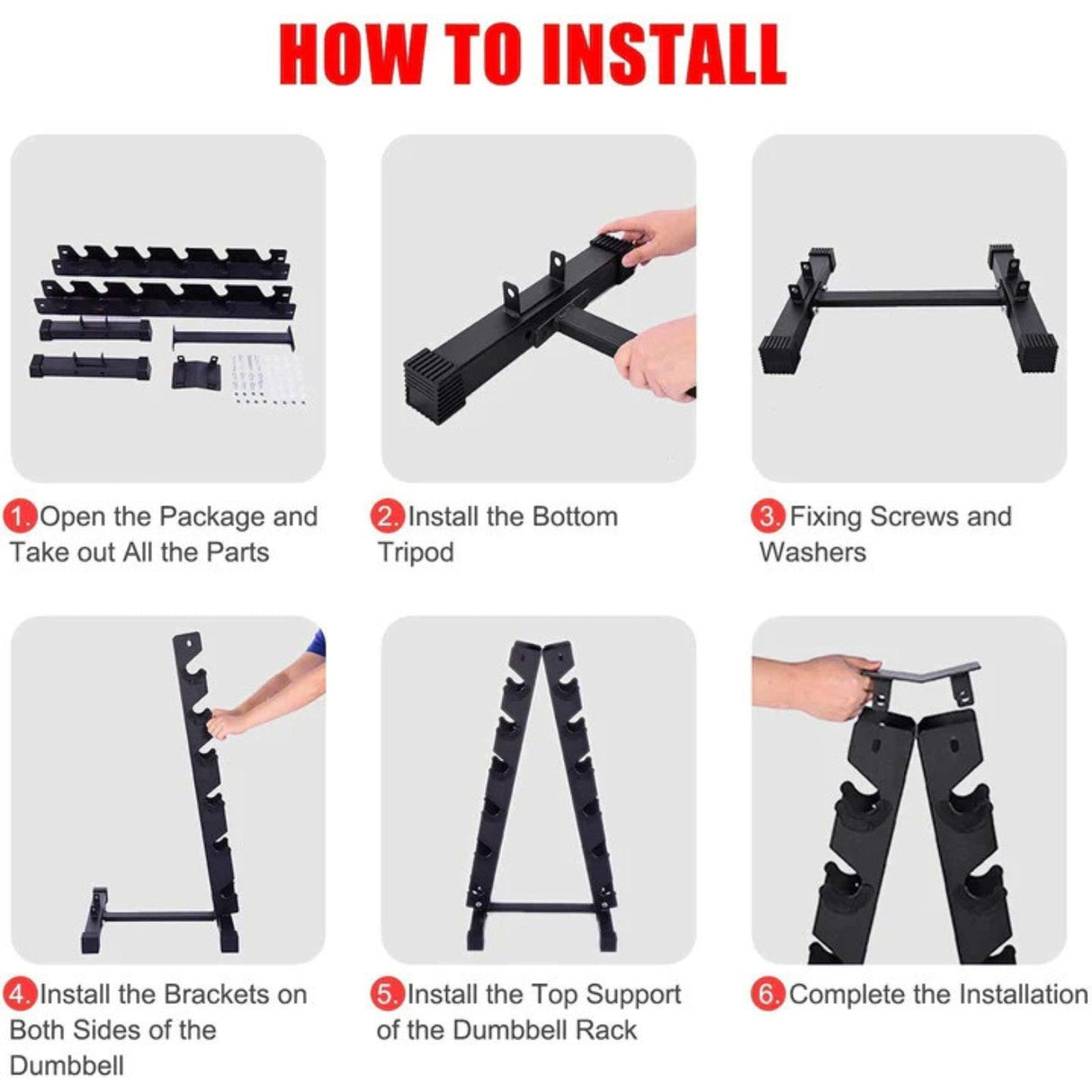 HOW TO INSTALL

1. Open the Package and Take out All the Parts

2. Install the Bottom Tripod

3. Fixing Screws and Washers

4. Install the Brackets on Both Sides of the Dumbbell

5. Install the Top Support of the Dumbbell Rack

6. Complete the Installation