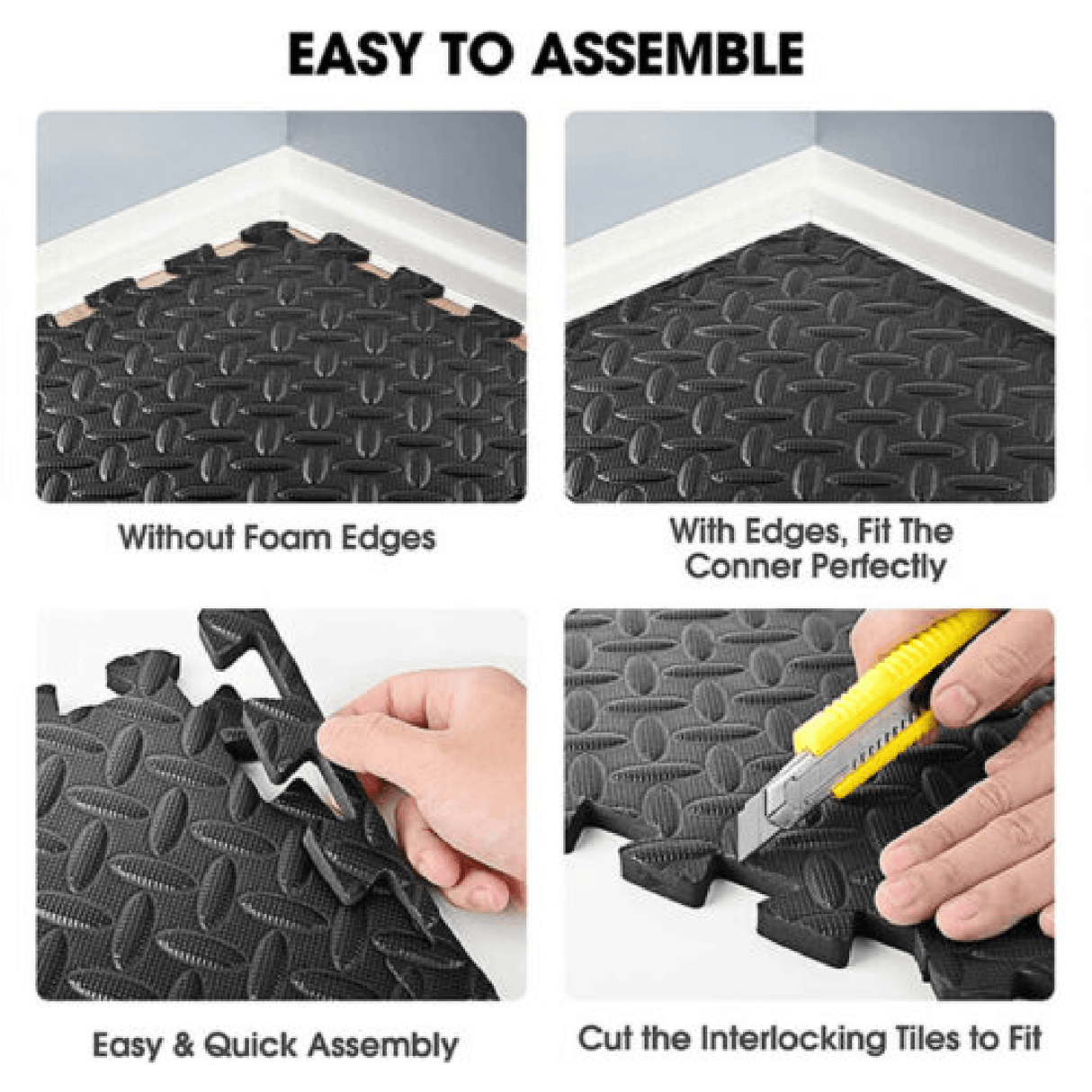 EASY TO ASSEMBLE

Without Foam Edges

With Edges, Fit The Conner Perfectly

Easy & Quick Assembly

Cut the Interlocking Tiles to Fit