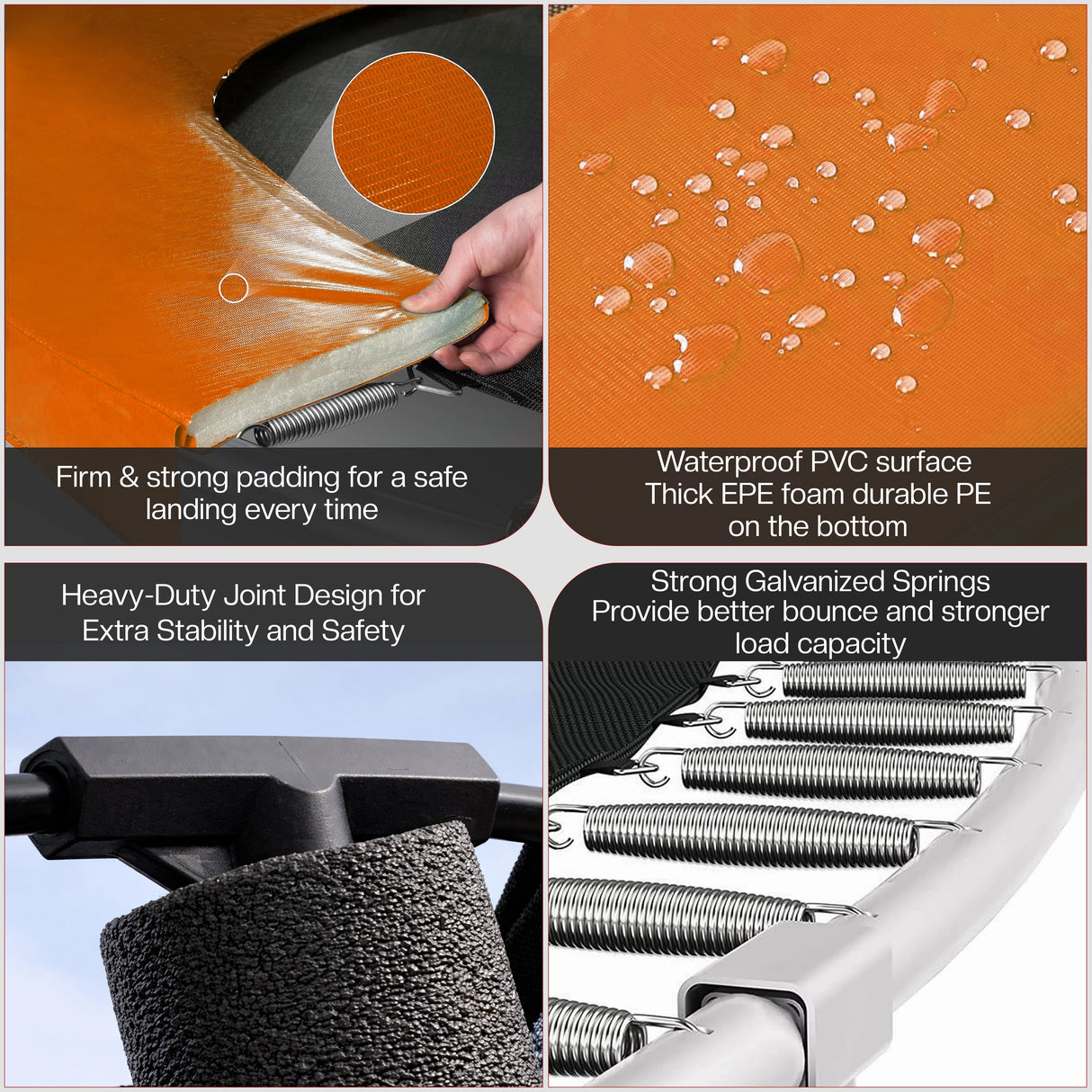 Firm & strong padding for a safe landing every time

Waterproof PVC surface
Thick EPE foam durable PE on the bottom

Heavy-Duty Joint Design for Extra Stability and Safety

Strong Galvanized Springs
Provide better bounce and stronger load capacity