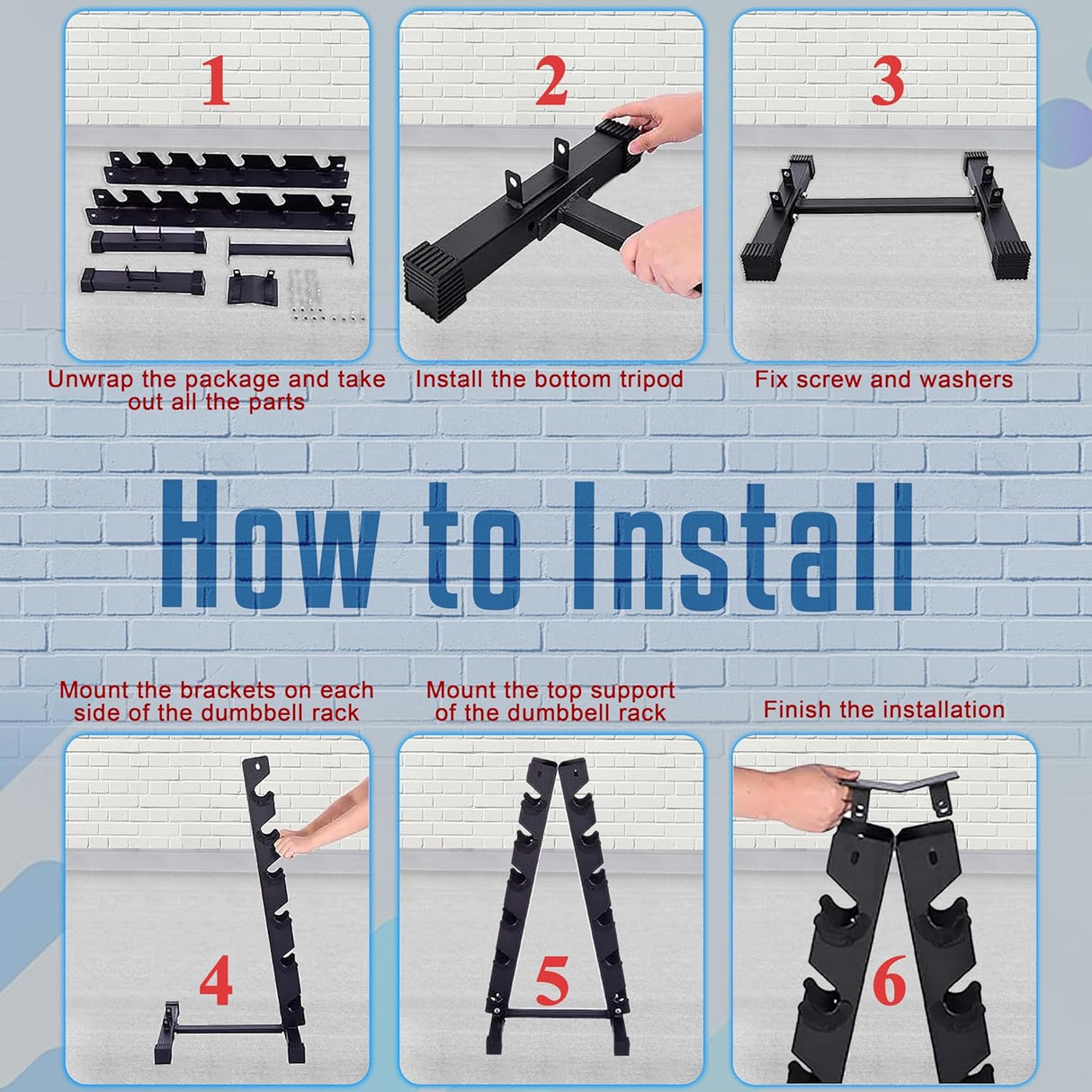 1

Unwrap the package and take out all the parts

2

Install the bottom tripod

3

Fix screw and washers

How to Install

Mount the brackets on each side of the dumbbell rack

4

Mount the top support of the dumbbell rack

5

Finish the installation

6