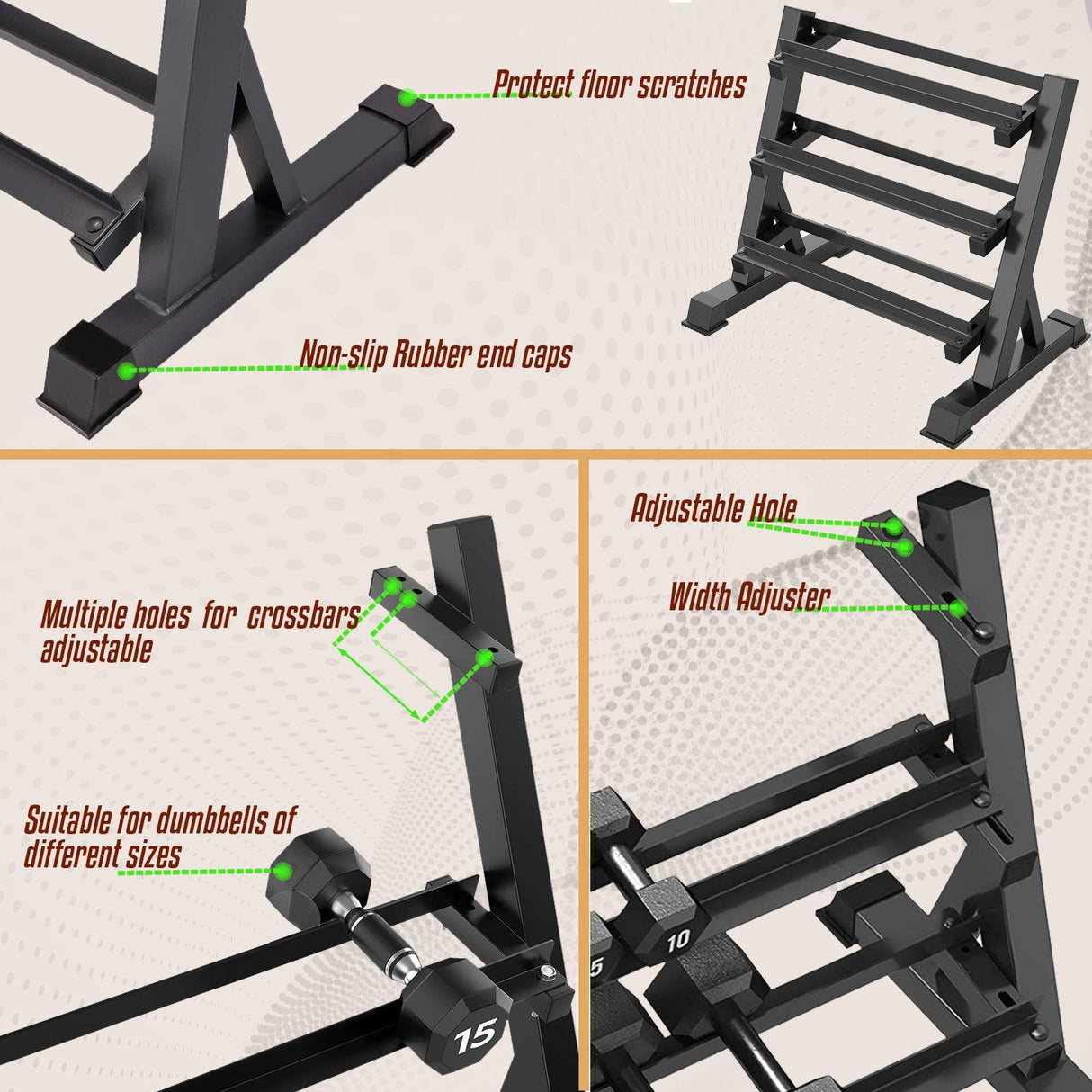 Protect floor scratches

Non-slip Rubber end caps

Multiple holes for crossbars adjustable

Suitable for dumbbells of different sizes

15

Adjustable Hole

Width Adjuster

10

5